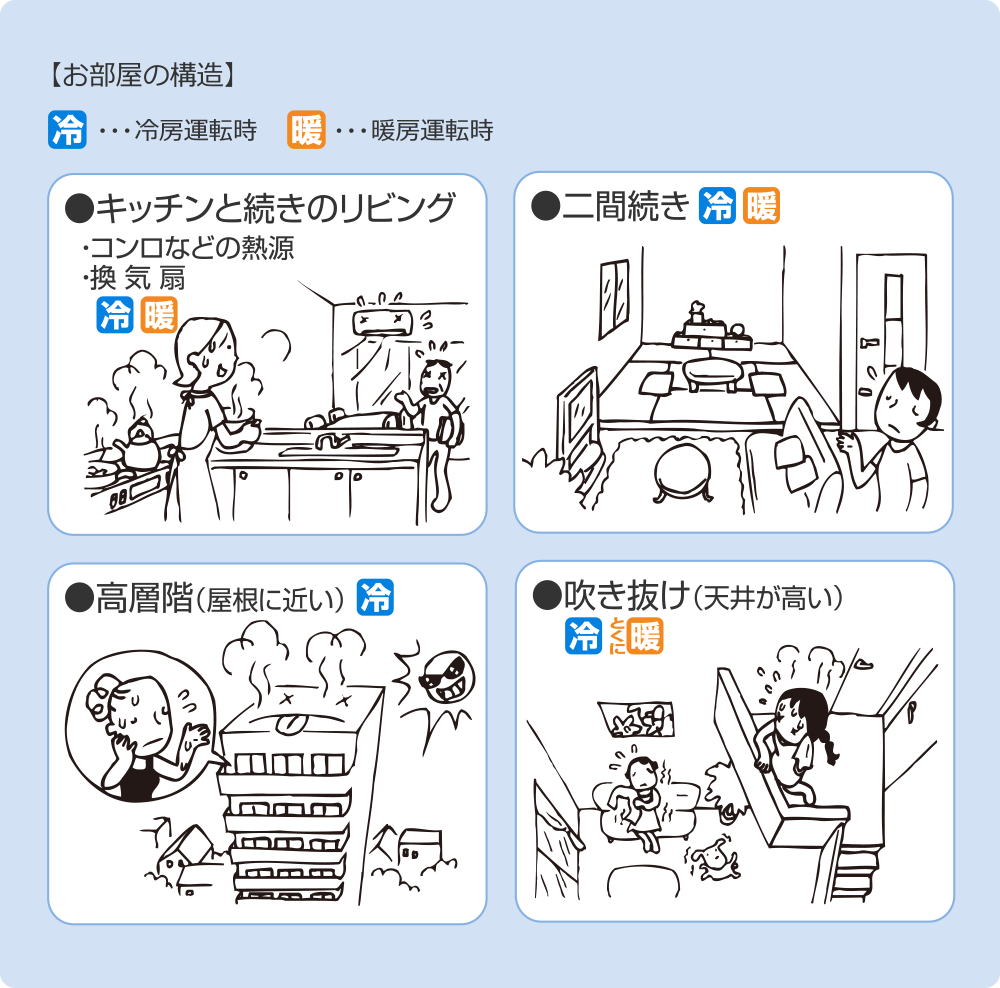 【お部屋の構造】

冷 ・・・冷房運転時　暖 ・・・暖房運転時

●キッチンと続きのリビング
・コンロなどの熱源
・換気扇
冷 暖

●二間続き 冷 暖

●高層階（屋根に近い） 冷

●吹き抜け（天井が高い）
冷 とくに 暖