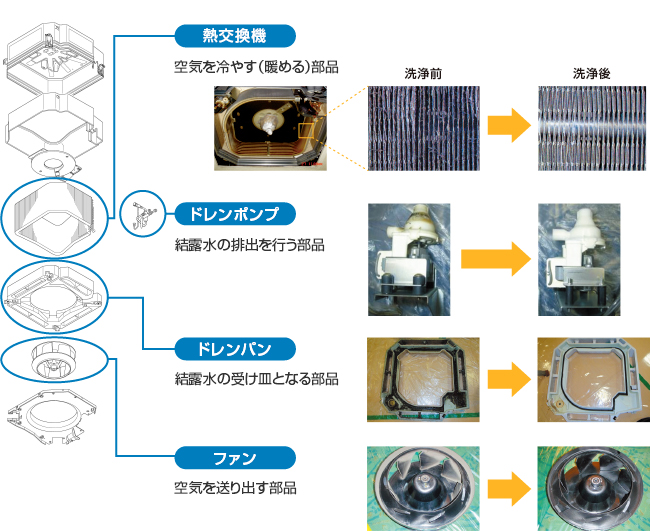 熱交換機

空気を冷やす(暖める)部品

洗浄前

洗浄後

ドレンポンプ

結露水の排出を行う部品

ドレンパン

結露水の受け皿となる部品

ファン

空気を送り出す部品